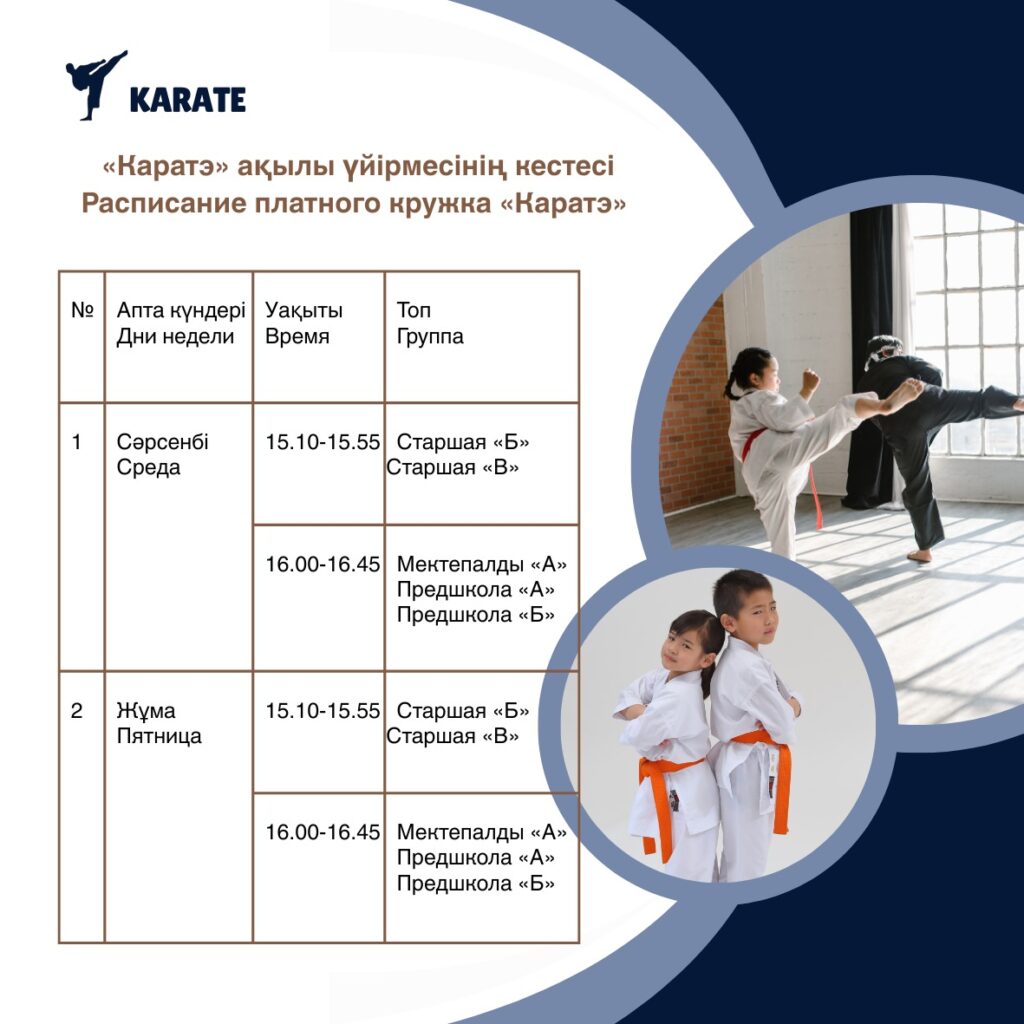 KARATE

«Каратэ» ақылы үйірмесінің кестесі
Расписание платного кружка «Каратэ»

| № | Апта күндері Дни недели | Уақыты Время | Топ Группа |
|---|---|---|---|
| 1 | Сәрсенбі Среда | 15.10-15.55 | Старшая «Б» Старшая «В» |
| | | 16.00-16.45 | Мектепалды «А» Предшкола «А» Предшкола «Б» |
| 2 | Жұма Пятница | 15.10-15.55 | Старшая «Б» Старшая «В» |
| | | 16.00-16.45 | Мектепалды «А» Предшкола «А» Предшкола «Б» |